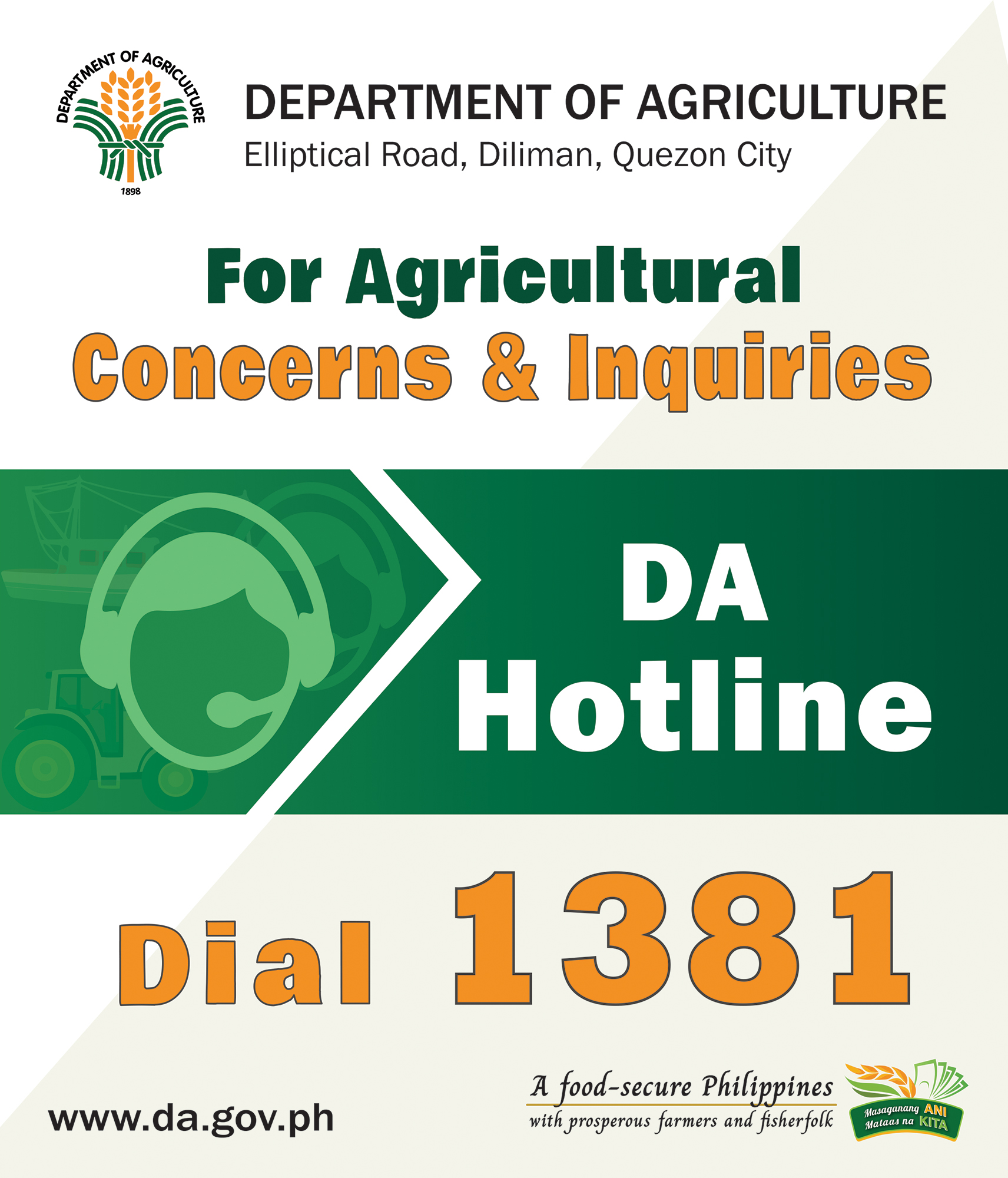 DEPARTMENT OF AGRICULTURE
1898

DEPARTMENT OF AGRICULTURE
Elliptical Road, Diliman, Quezon City

For Agricultural
Concerns & Inquiries

DA
Hotline

Dial 1381

www.da.gov.ph

A food-secure Philippines
with prosperous farmers and fisherfolk

Masaganang ANI
Mataas na KITA